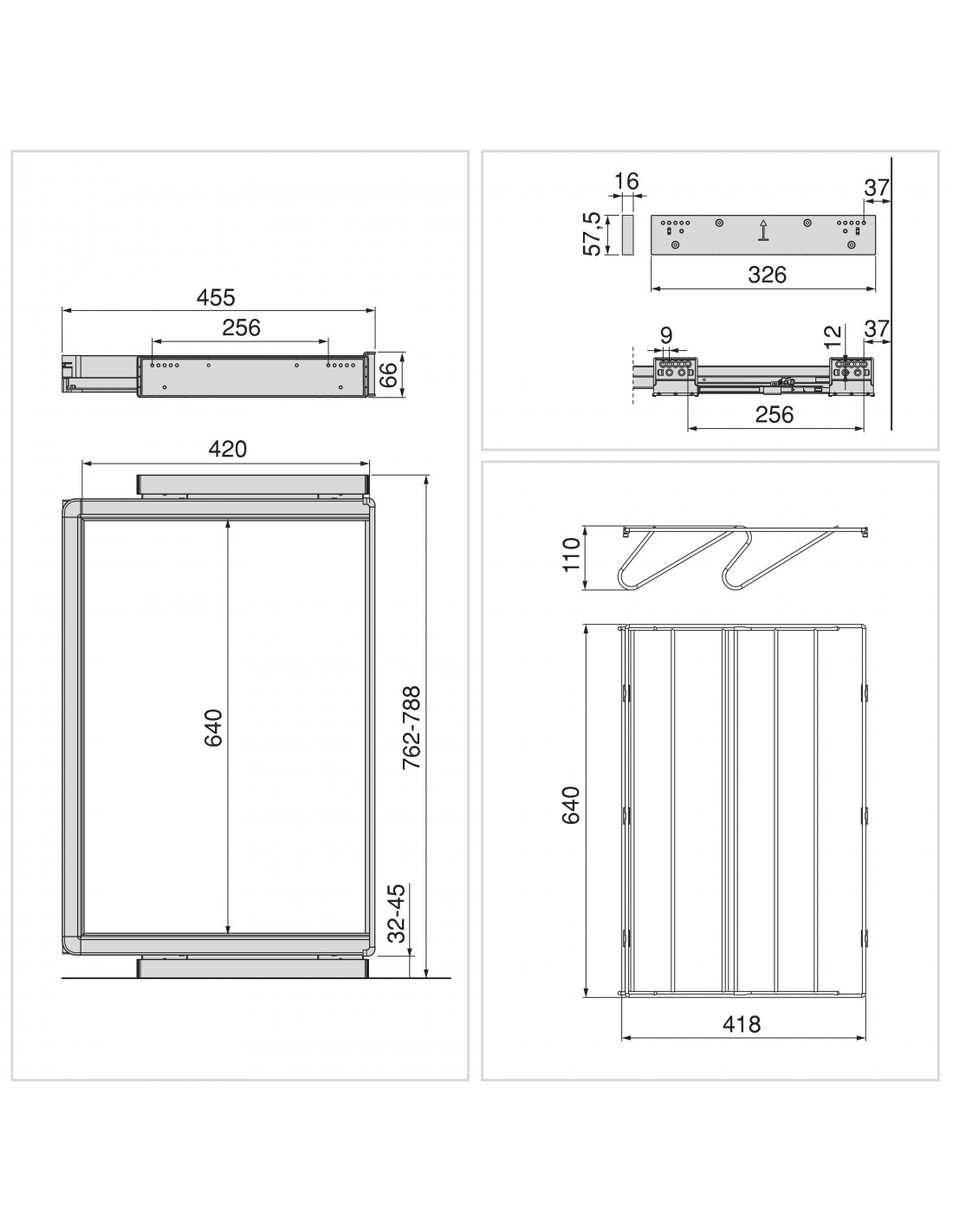 455
256
66
420
640
762-788
32-45

16
37
57,5
326
9
12
37
256

110
640
418