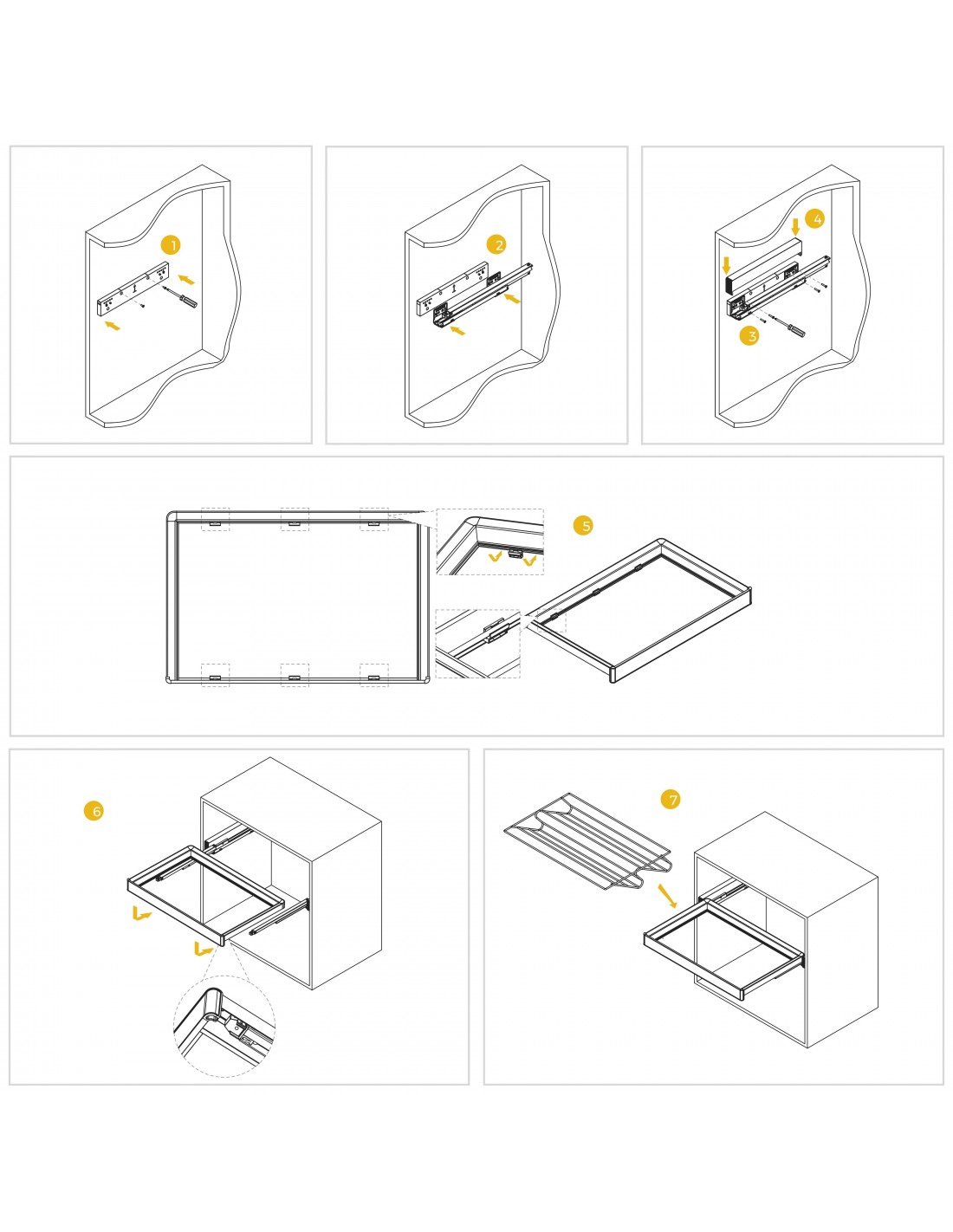 1

2

4

3

5

6

7