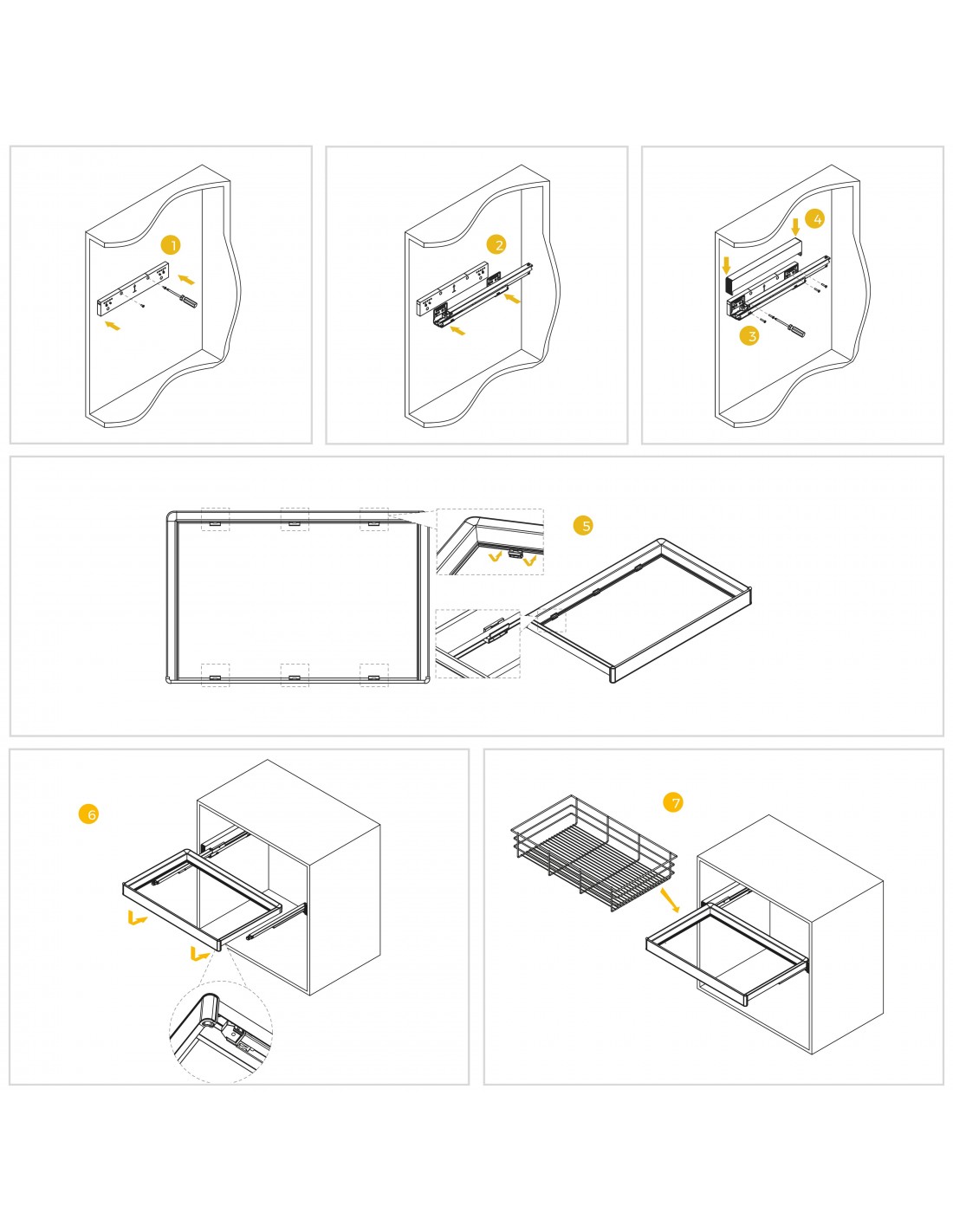 1

2

4

3

5

6

7