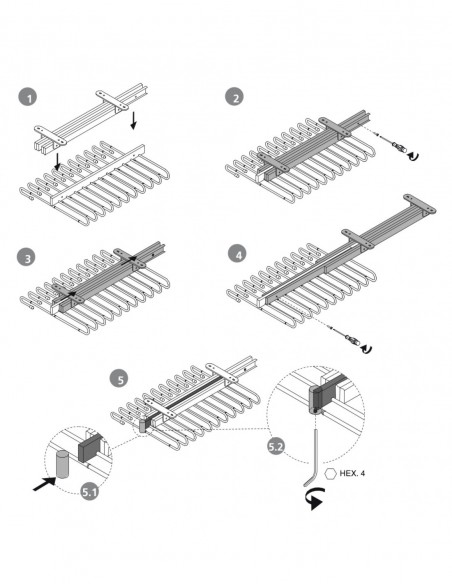 1

2

3

4

5

5.1

5.2

HEX. 4