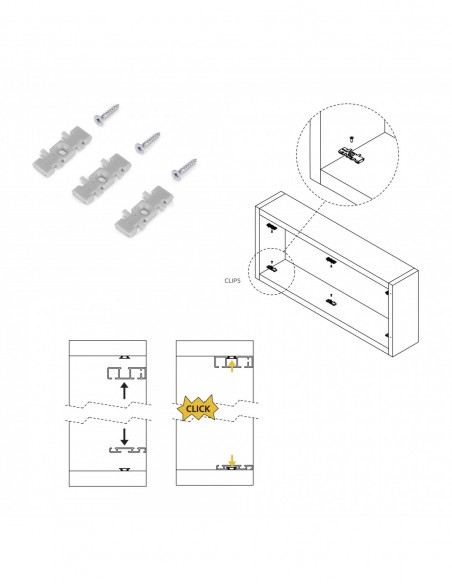 CLIPS

CLICK