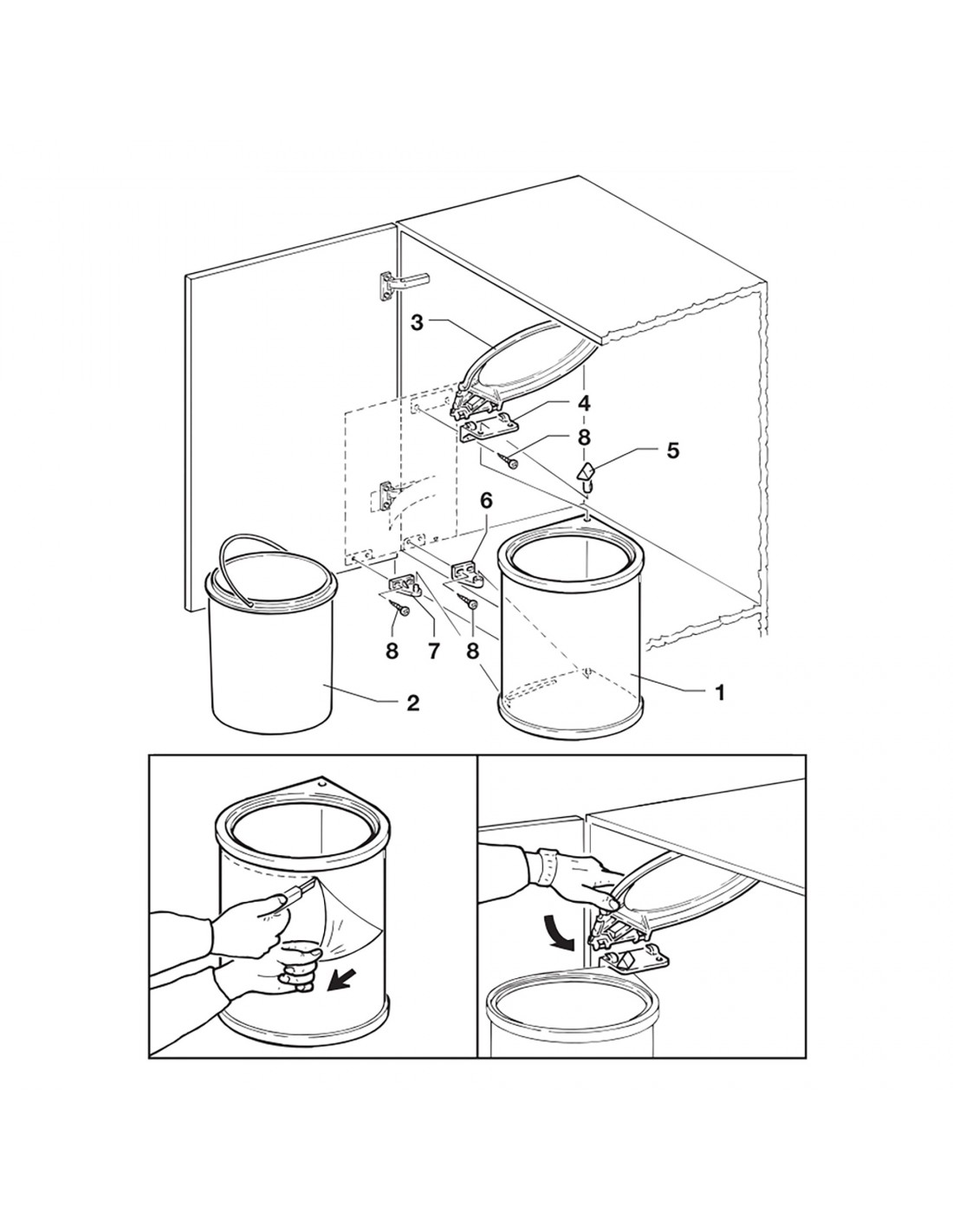 3
4
8
5
6
8
7
8
2
1