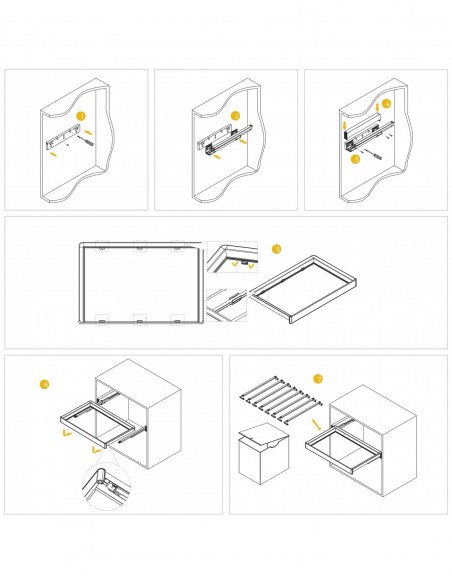 1

2

4

3

5

6

7