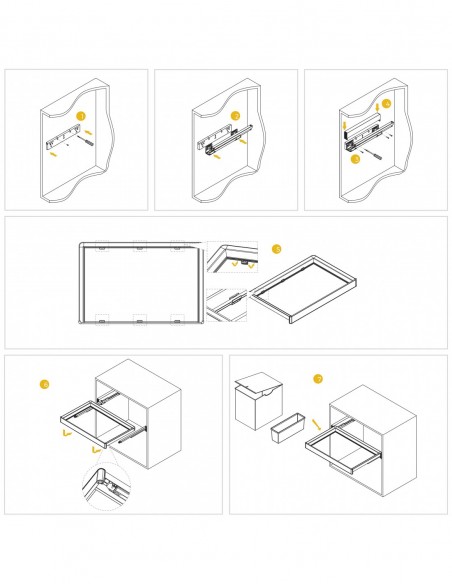 1

2

4

3

5

6

7