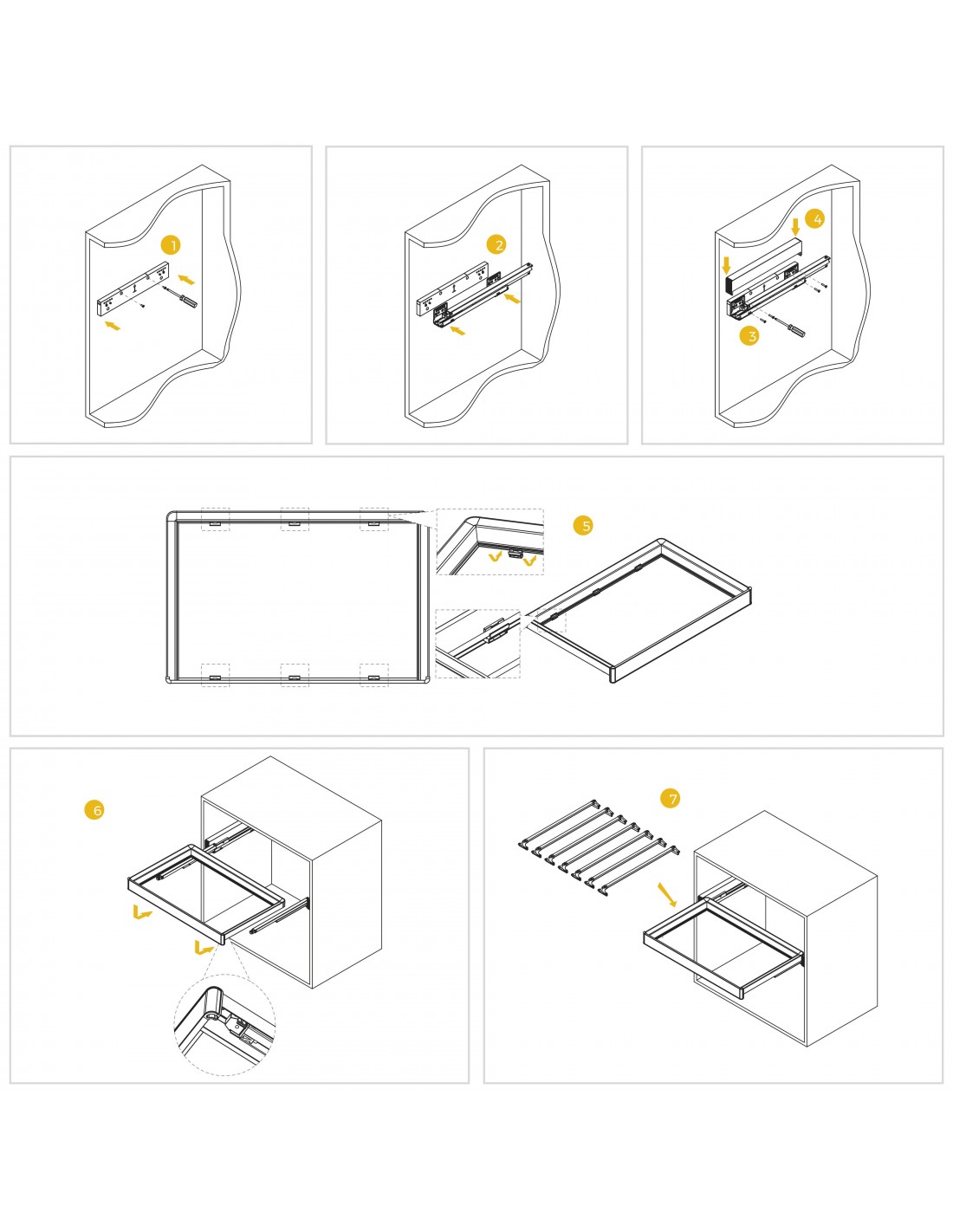 1

2

4

3

5

6

7