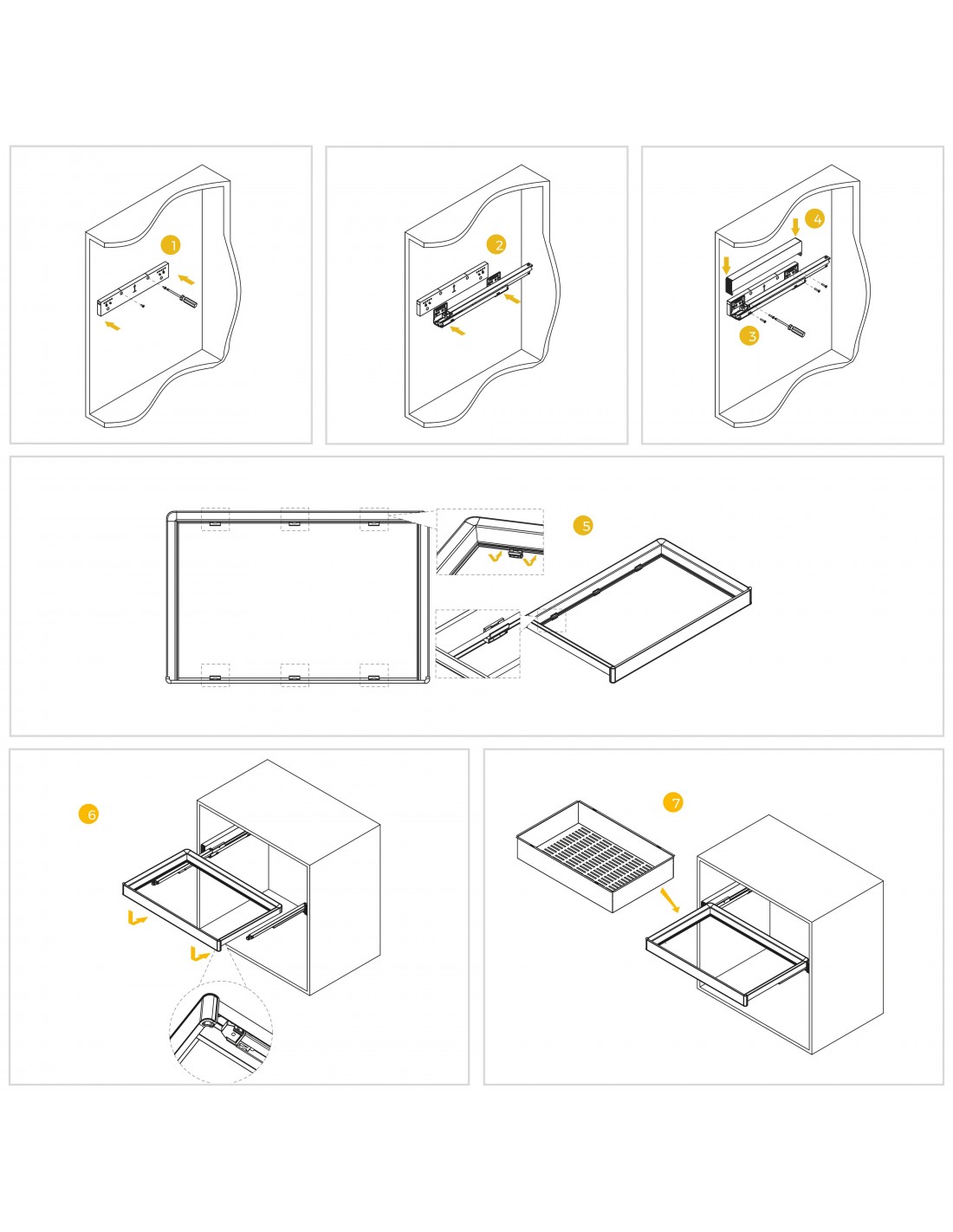 1

2

4

3

5

6

7